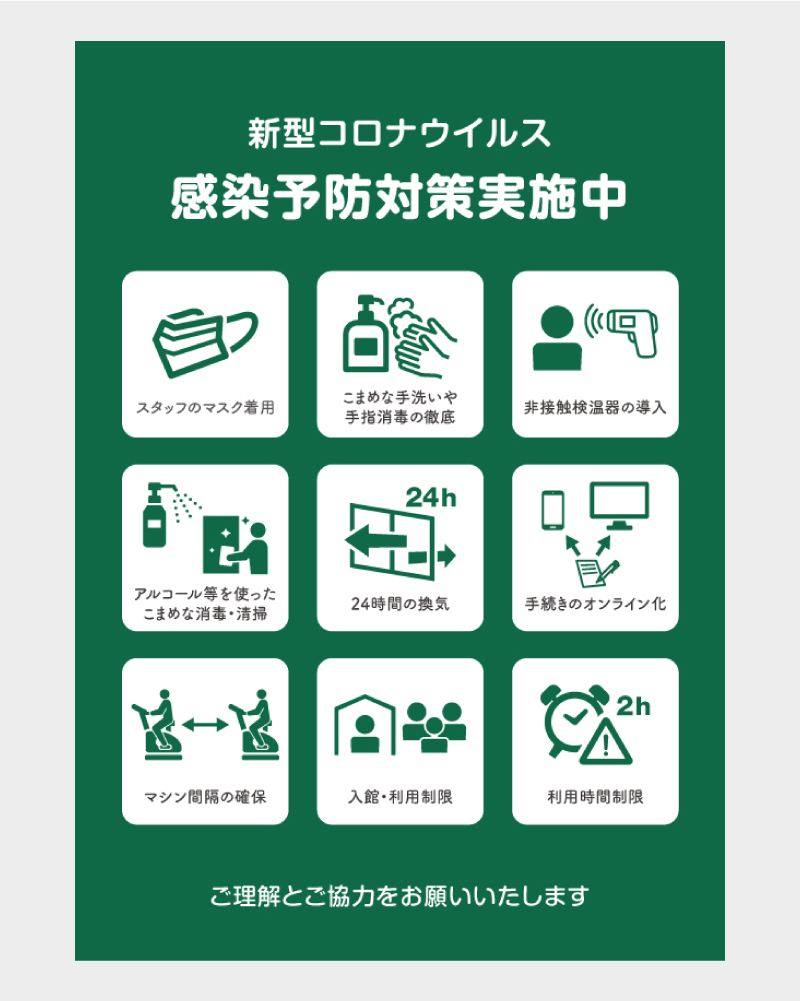 新型コロナウイルス
感染予防対策実施中

スタッフのマスク着用

こまめな手洗いや手指消毒の徹底

非接触検温器の導入

アルコール等を使ったこまめな消毒・清掃

24h

24時間の換気

手続きのオンライン化

マシン間隔の確保

入館・利用制限

2h

利用時間制限

ご理解とご協力をお願いいたします